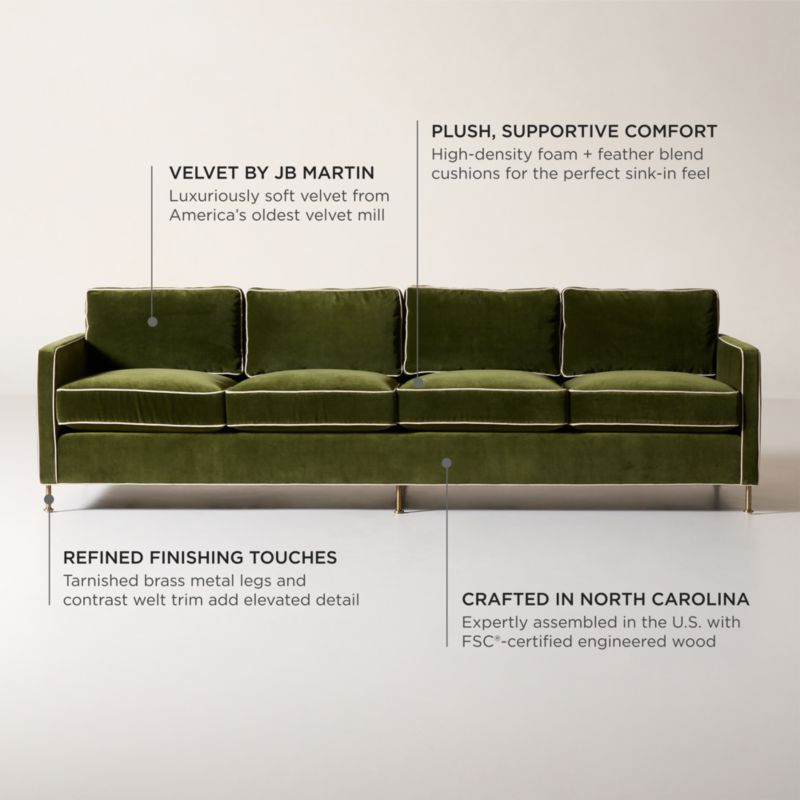 VELVET BY JB MARTIN
Luxuriously soft velvet from America's oldest velvet mill

PLUSH, SUPPORTIVE COMFORT
High-density foam + feather blend cushions for the perfect sink-in feel

REFINED FINISHING TOUCHES
Tarnished brass metal legs and contrast welt trim add elevated detail

CRAFTED IN NORTH CAROLINA
Expertly assembled in the U.S. with FSC®-certified engineered wood