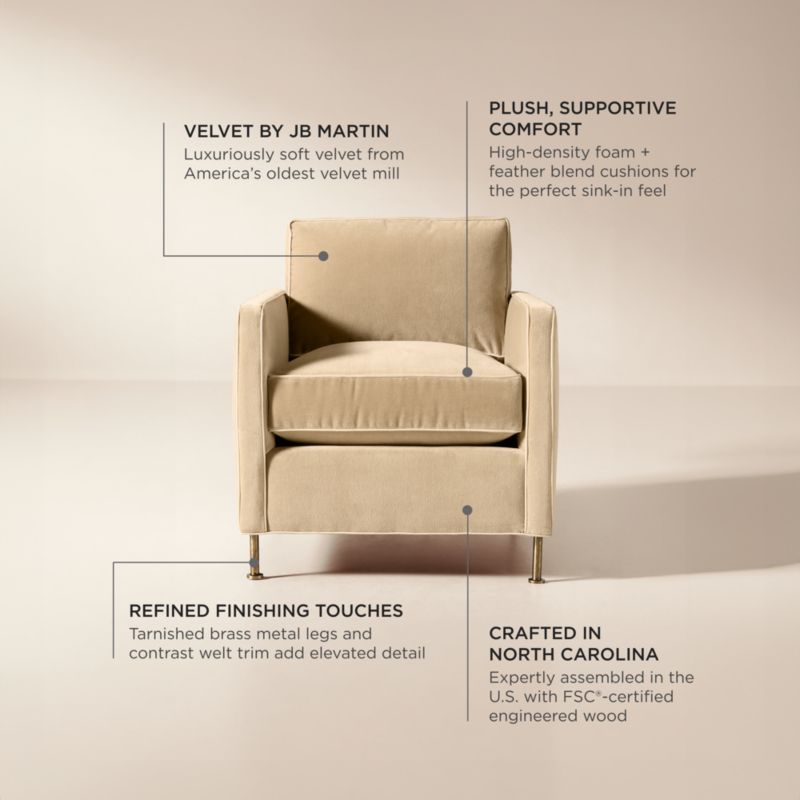 VELVET BY JB MARTIN
Luxuriously soft velvet from America's oldest velvet mill

PLUSH, SUPPORTIVE COMFORT
High-density foam + feather blend cushions for the perfect sink-in feel

REFINED FINISHING TOUCHES
Tarnished brass metal legs and contrast welt trim add elevated detail

CRAFTED IN NORTH CAROLINA
Expertly assembled in the U.S. with FSC®-certified engineered wood