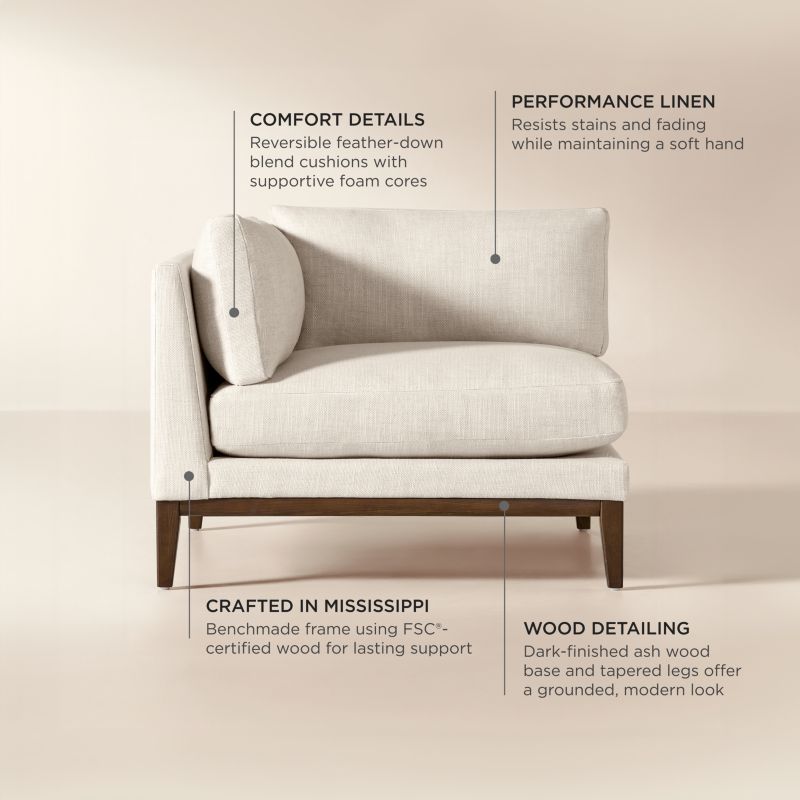 COMFORT DETAILS
Reversible feather-down blend cushions with supportive foam cores

PERFORMANCE LINEN
Resists stains and fading while maintaining a soft hand

CRAFTED IN MISSISSIPPI
Benchmade frame using FSC®-certified wood for lasting support

WOOD DETAILING
Dark-finished ash wood base and tapered legs offer a grounded, modern look