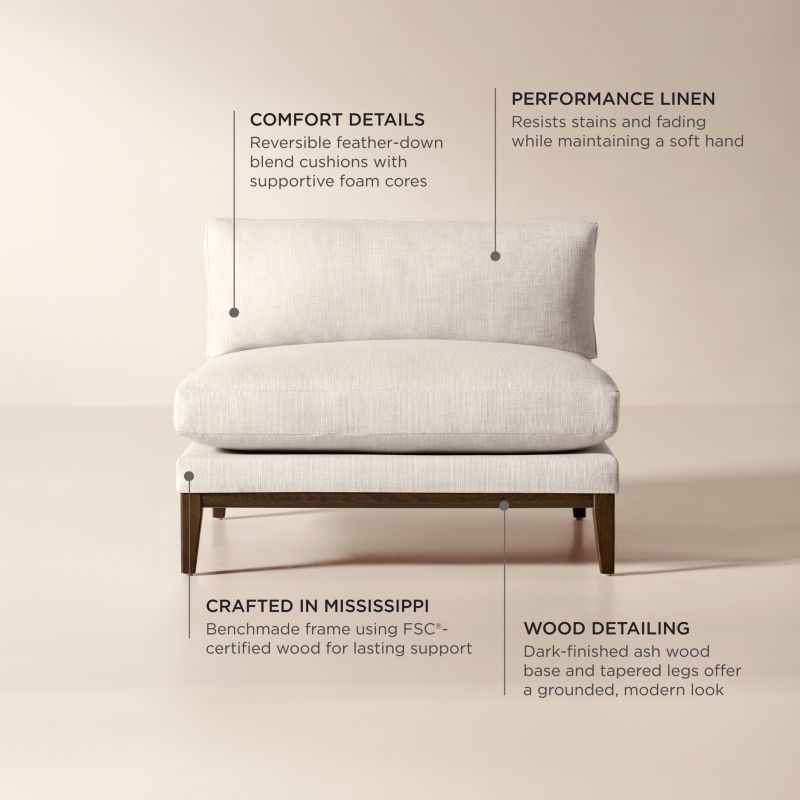 COMFORT DETAILS
Reversible feather-down blend cushions with supportive foam cores

PERFORMANCE LINEN
Resists stains and fading while maintaining a soft hand

CRAFTED IN MISSISSIPPI
Benchmade frame using FSC®-certified wood for lasting support

WOOD DETAILING
Dark-finished ash wood base and tapered legs offer a grounded, modern look