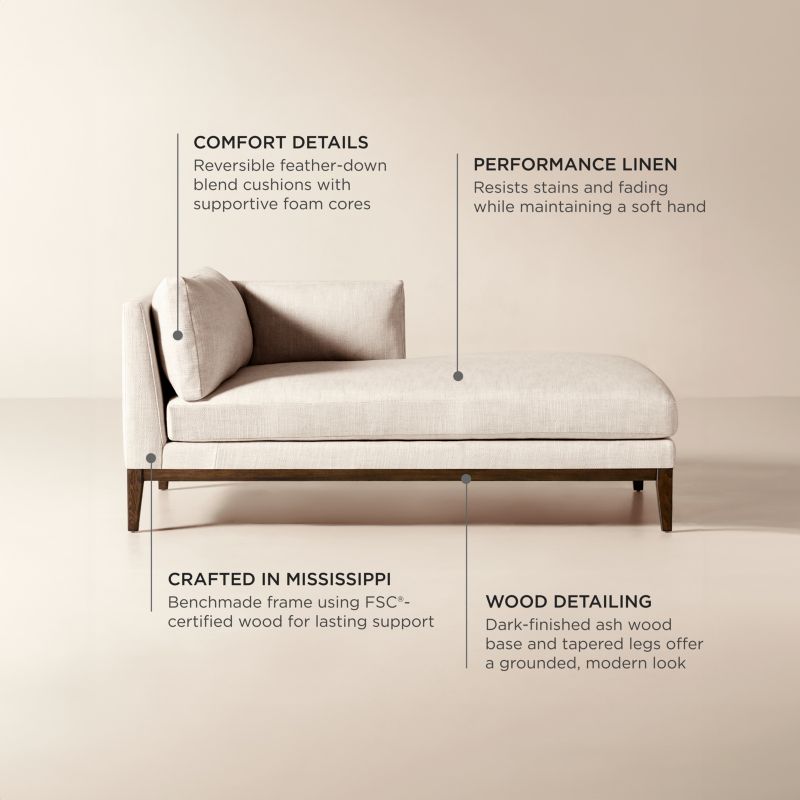 COMFORT DETAILS
Reversible feather-down blend cushions with supportive foam cores

PERFORMANCE LINEN
Resists stains and fading while maintaining a soft hand

CRAFTED IN MISSISSIPPI
Benchmade frame using FSC®-certified wood for lasting support

WOOD DETAILING
Dark-finished ash wood base and tapered legs offer a grounded, modern look