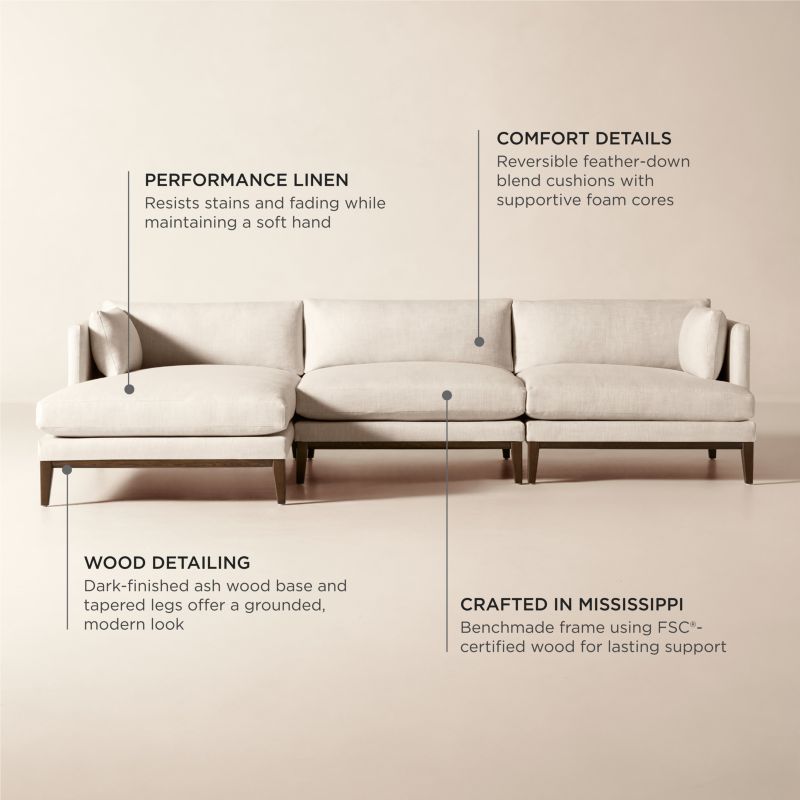 PERFORMANCE LINEN
Resists stains and fading while maintaining a soft hand

COMFORT DETAILS
Reversible feather-down blend cushions with supportive foam cores

WOOD DETAILING
Dark-finished ash wood base and tapered legs offer a grounded, modern look

CRAFTED IN MISSISSIPPI
Benchmade frame using FSC®-certified wood for lasting support