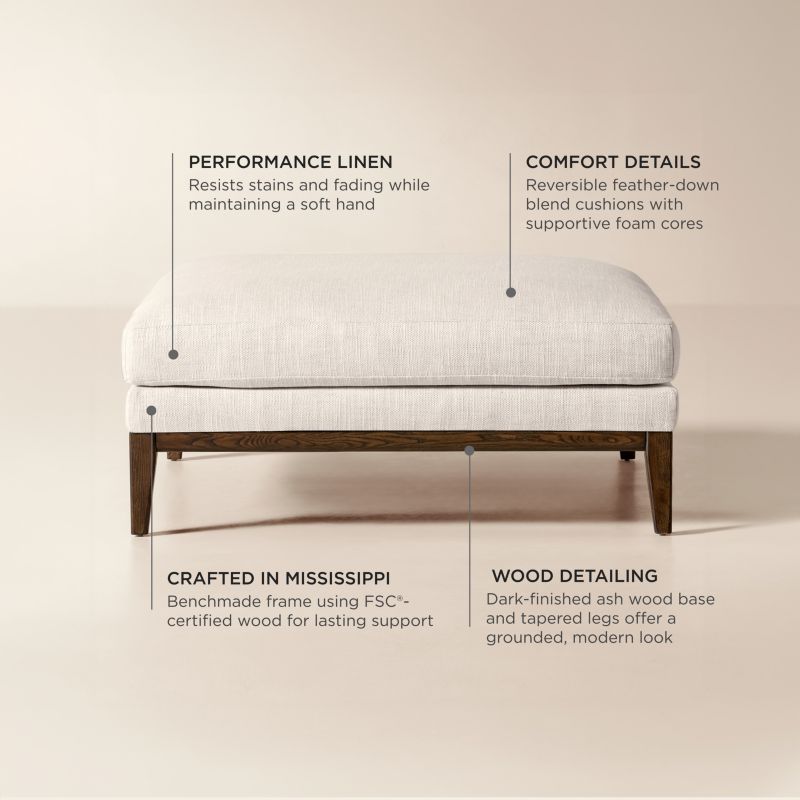 PERFORMANCE LINEN
Resists stains and fading while maintaining a soft hand

COMFORT DETAILS
Reversible feather-down blend cushions with supportive foam cores

CRAFTED IN MISSISSIPPI
Benchmade frame using FSC®-certified wood for lasting support

WOOD DETAILING
Dark-finished ash wood base and tapered legs offer a grounded, modern look