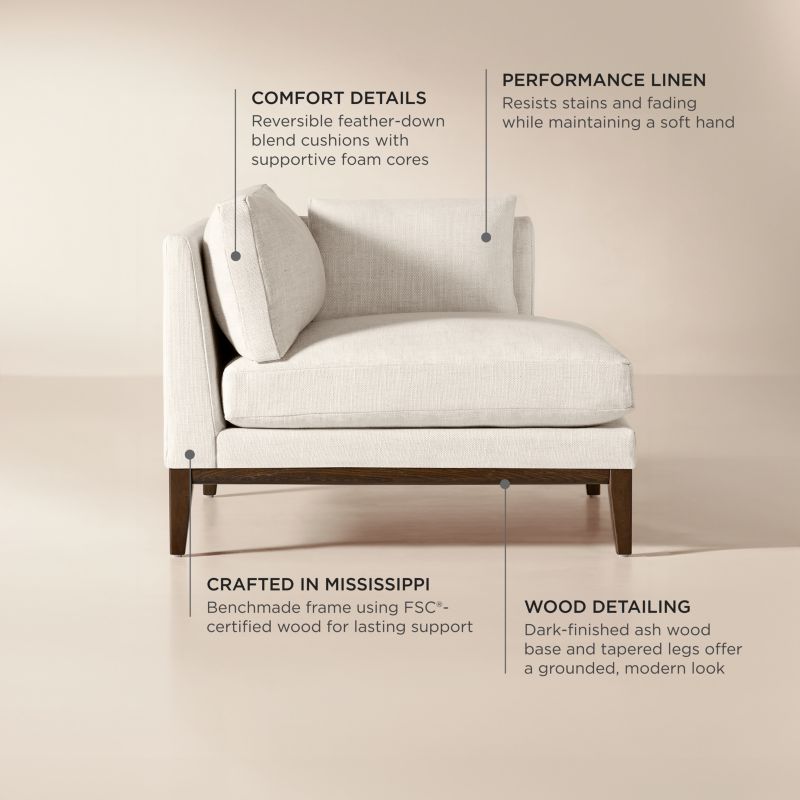 COMFORT DETAILS
Reversible feather-down blend cushions with supportive foam cores

PERFORMANCE LINEN
Resists stains and fading while maintaining a soft hand

CRAFTED IN MISSISSIPPI
Benchmade frame using FSC®-certified wood for lasting support

WOOD DETAILING
Dark-finished ash wood base and tapered legs offer a grounded, modern look