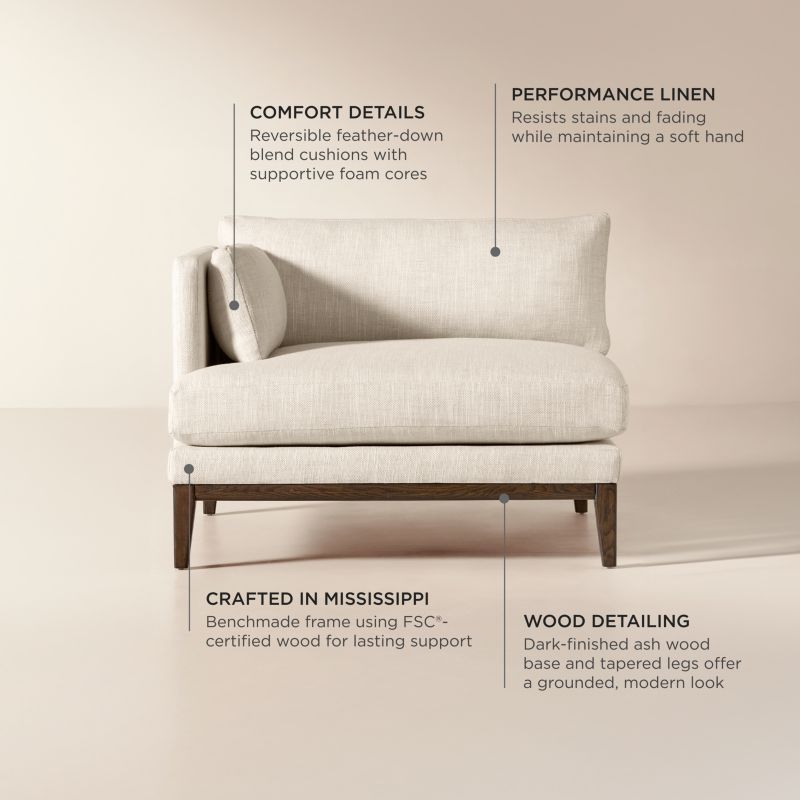 COMFORT DETAILS
Reversible feather-down blend cushions with supportive foam cores

PERFORMANCE LINEN
Resists stains and fading while maintaining a soft hand

CRAFTED IN MISSISSIPPI
Benchmade frame using FSC®-certified wood for lasting support

WOOD DETAILING
Dark-finished ash wood base and tapered legs offer a grounded, modern look