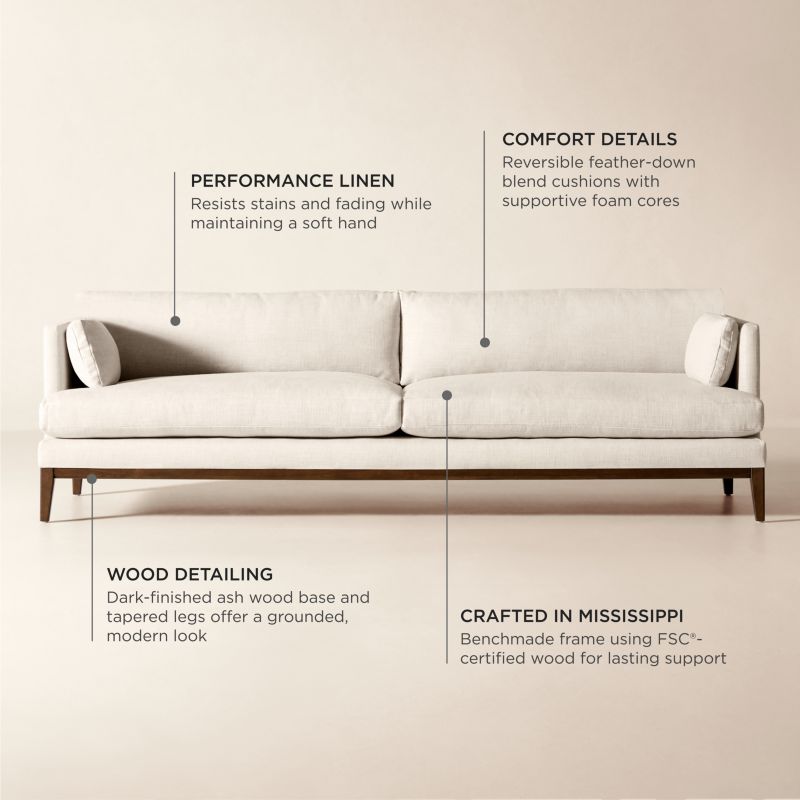 PERFORMANCE LINEN
Resists stains and fading while maintaining a soft hand

COMFORT DETAILS
Reversible feather-down blend cushions with supportive foam cores

WOOD DETAILING
Dark-finished ash wood base and tapered legs offer a grounded, modern look

CRAFTED IN MISSISSIPPI
Benchmade frame using FSC®-certified wood for lasting support