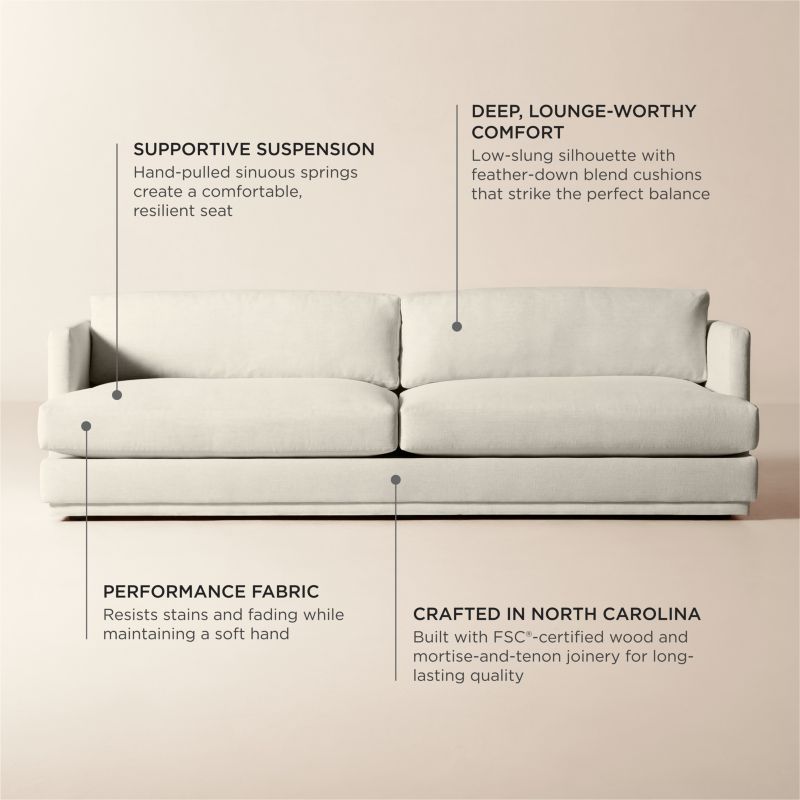 SUPPORTIVE SUSPENSION
Hand-pulled sinuous springs create a comfortable, resilient seat

DEEP, LOUNGE-WORTHY COMFORT
Low-slung silhouette with feather-down blend cushions that strike the perfect balance

PERFORMANCE FABRIC
Resists stains and fading while maintaining a soft hand

CRAFTED IN NORTH CAROLINA
Built with FSC®-certified wood and mortise-and-tenon joinery for long-lasting quality