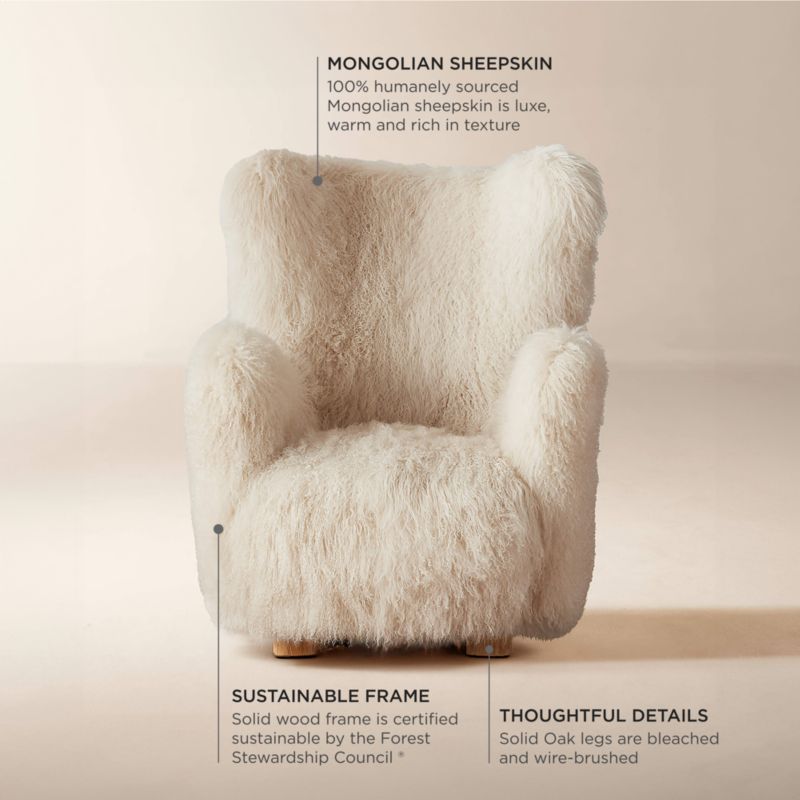 MONGOLIAN SHEEPSKIN
100% humanely sourced Mongolian sheepskin is luxe, warm and rich in texture

SUSTAINABLE FRAME
Solid wood frame is certified sustainable by the Forest Stewardship Council ®

THOUGHTFUL DETAILS
Solid Oak legs are bleached and wire-brushed