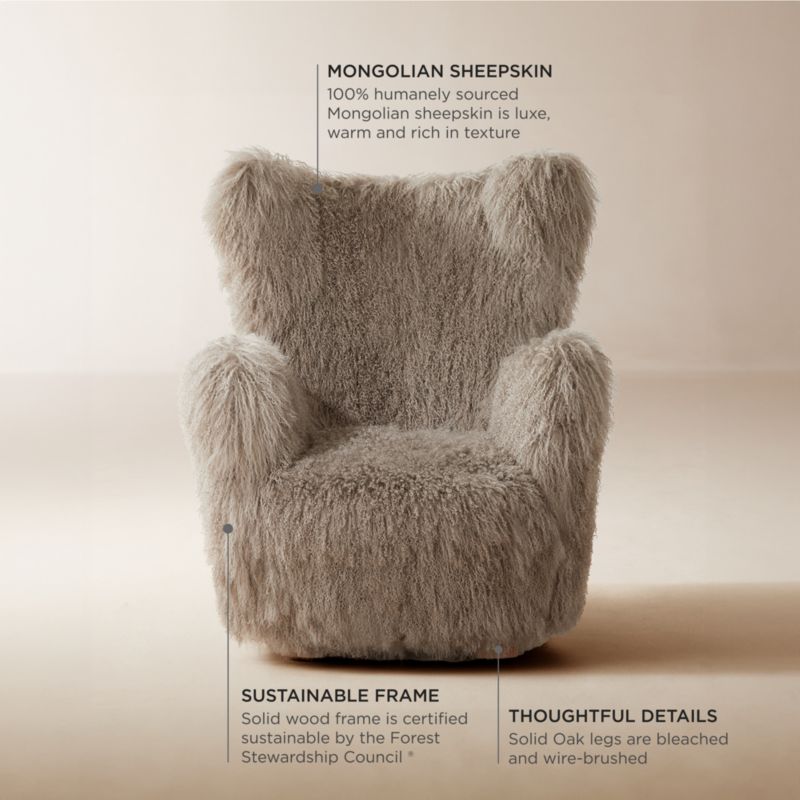 MONGOLIAN SHEEPSKIN
100% humanely sourced Mongolian sheepskin is luxe, warm and rich in texture

SUSTAINABLE FRAME
Solid wood frame is certified sustainable by the Forest Stewardship Council ®

THOUGHTFUL DETAILS
Solid Oak legs are bleached and wire-brushed