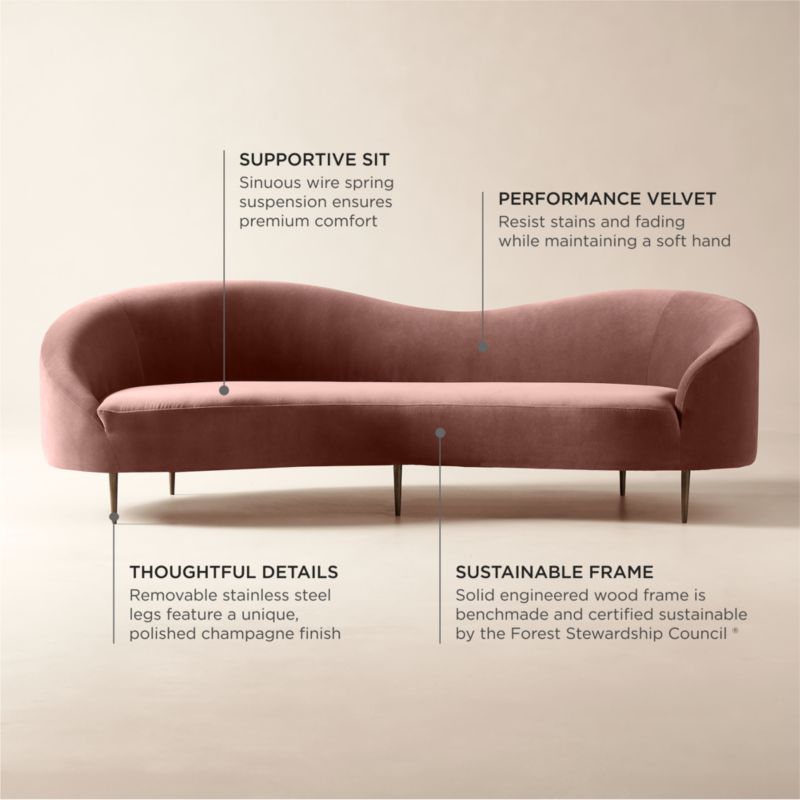 SUPPORTIVE SIT
Sinuous wire spring suspension ensures premium comfort

PERFORMANCE VELVET
Resist stains and fading while maintaining a soft hand

THOUGHTFUL DETAILS
Removable stainless steel legs feature a unique, polished champagne finish

SUSTAINABLE FRAME
Solid engineered wood frame is benchmade and certified sustainable by the Forest Stewardship Council ®