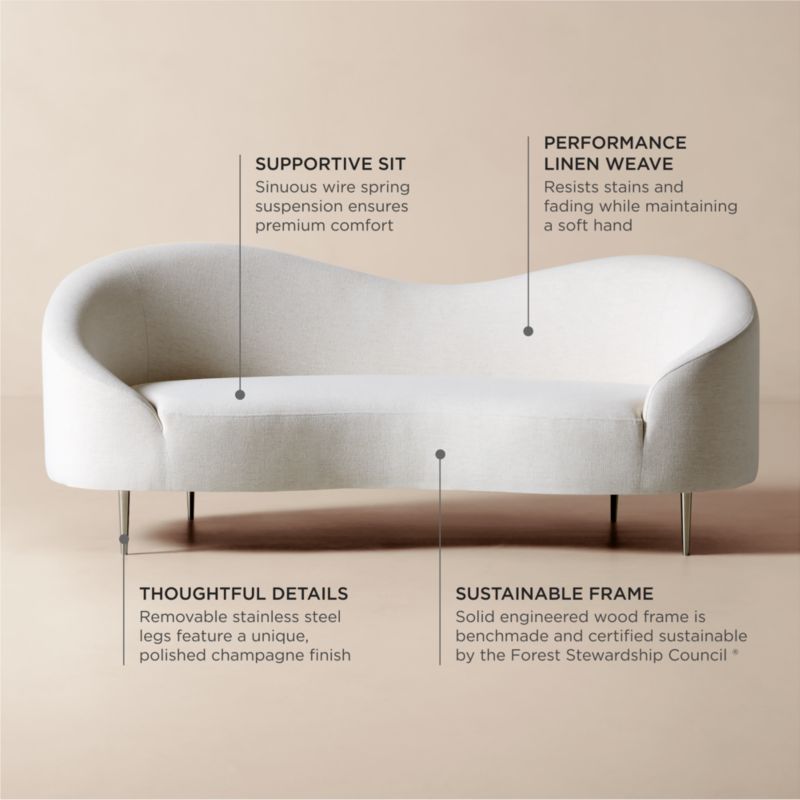 SUPPORTIVE SIT
Sinuous wire spring suspension ensures premium comfort

PERFORMANCE LINEN WEAVE
Resists stains and fading while maintaining a soft hand

THOUGHTFUL DETAILS
Removable stainless steel legs feature a unique, polished champagne finish

SUSTAINABLE FRAME
Solid engineered wood frame is benchmade and certified sustainable by the Forest Stewardship Council ®