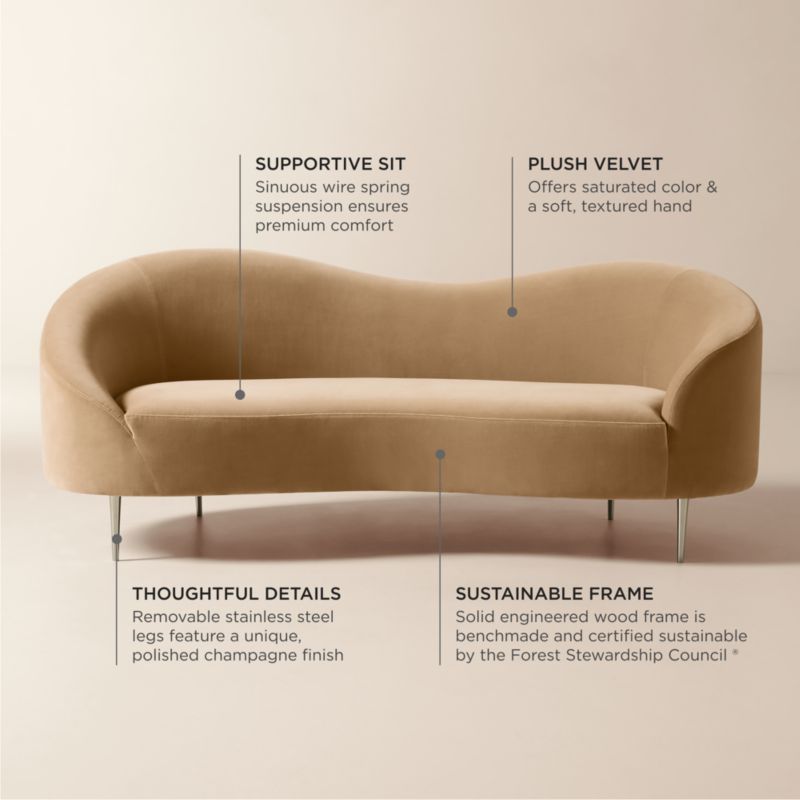 SUPPORTIVE SIT
Sinuous wire spring suspension ensures premium comfort

PLUSH VELVET
Offers saturated color & a soft, textured hand

THOUGHTFUL DETAILS
Removable stainless steel legs feature a unique, polished champagne finish

SUSTAINABLE FRAME
Solid engineered wood frame is benchmade and certified sustainable by the Forest Stewardship Council ®