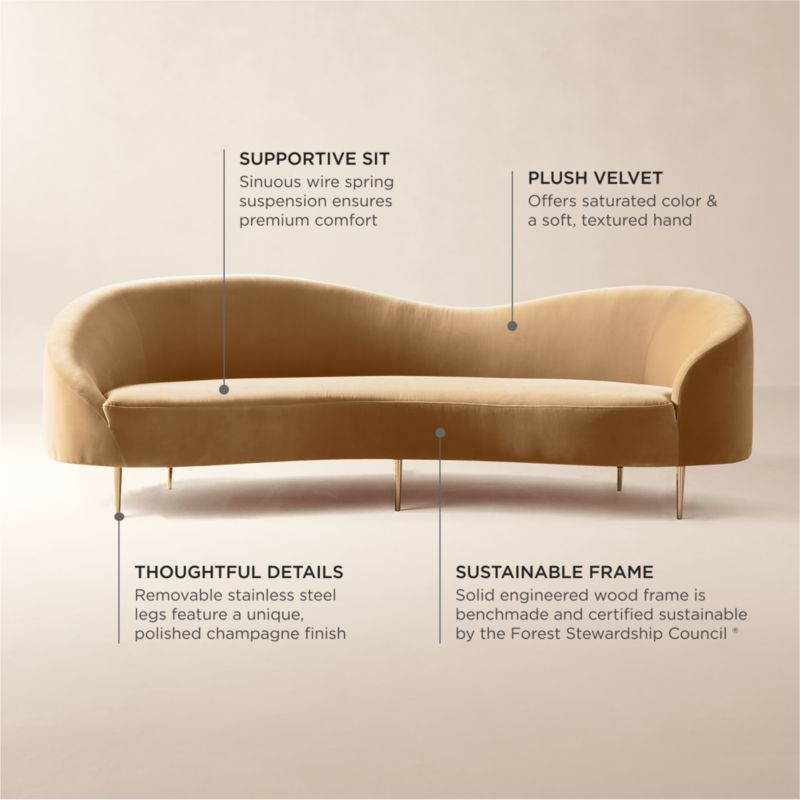 SUPPORTIVE SIT
Sinuous wire spring suspension ensures premium comfort

PLUSH VELVET
Offers saturated color & a soft, textured hand

THOUGHTFUL DETAILS
Removable stainless steel legs feature a unique, polished champagne finish

SUSTAINABLE FRAME
Solid engineered wood frame is benchmade and certified sustainable by the Forest Stewardship Council ®