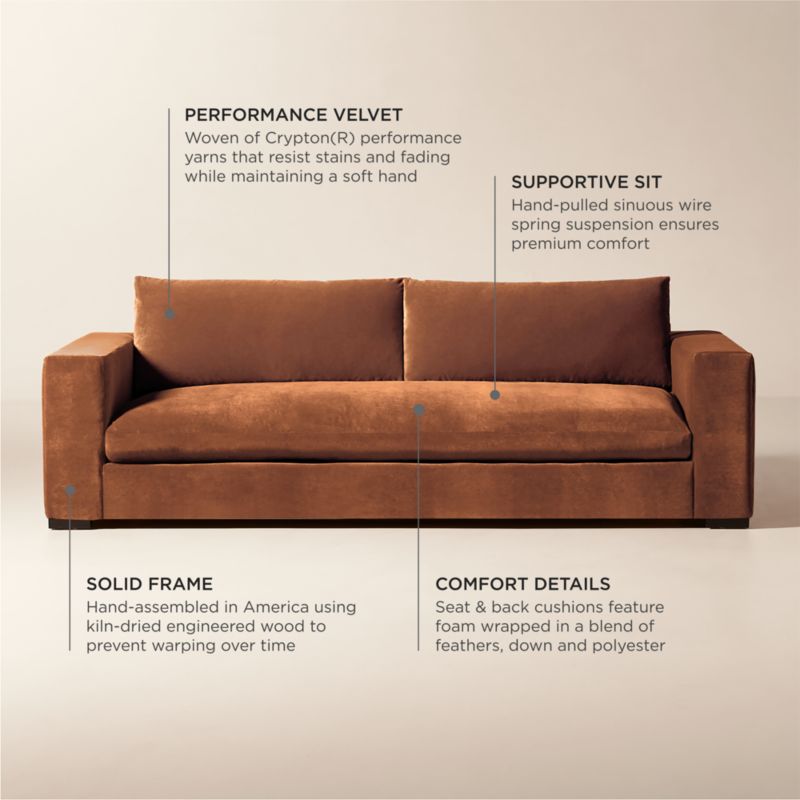 PERFORMANCE VELVET
Woven of Crypton(R) performance yarns that resist stains and fading while maintaining a soft hand

SUPPORTIVE SIT
Hand-pulled sinuous wire spring suspension ensures premium comfort

SOLID FRAME
Hand-assembled in America using kiln-dried engineered wood to prevent warping over time

COMFORT DETAILS
Seat & back cushions feature foam wrapped in a blend of feathers, down and polyester