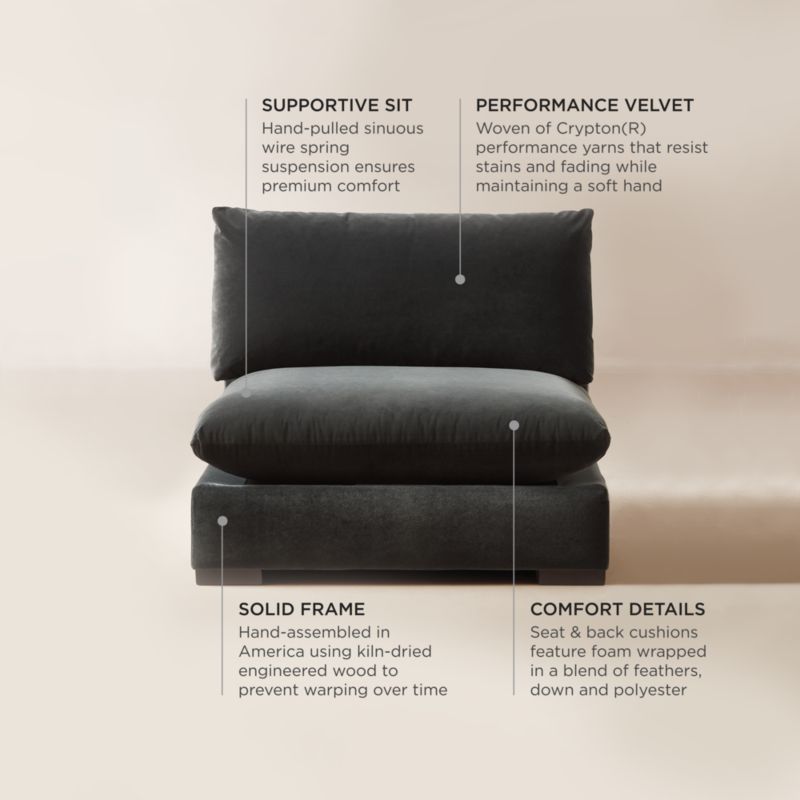 SUPPORTIVE SIT
Hand-pulled sinuous wire spring suspension ensures premium comfort

PERFORMANCE VELVET
Woven of Crypton(R) performance yarns that resist stains and fading while maintaining a soft hand

SOLID FRAME
Hand-assembled in America using kiln-dried engineered wood to prevent warping over time

COMFORT DETAILS
Seat & back cushions feature foam wrapped in a blend of feathers, down and polyester