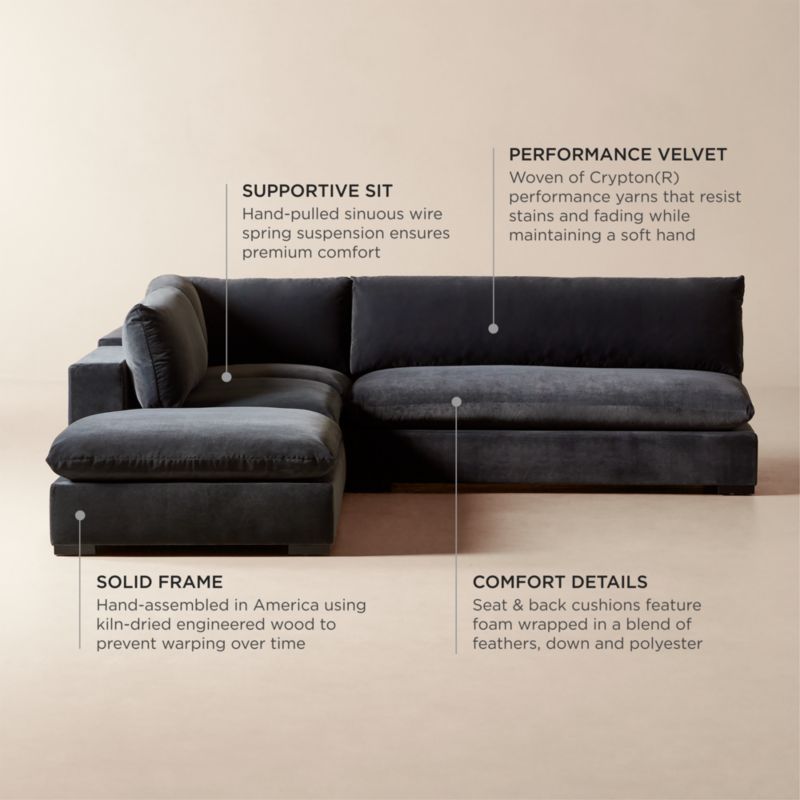 SUPPORTIVE SIT
Hand-pulled sinuous wire spring suspension ensures premium comfort

PERFORMANCE VELVET
Woven of Crypton(R) performance yarns that resist stains and fading while maintaining a soft hand

SOLID FRAME
Hand-assembled in America using kiln-dried engineered wood to prevent warping over time

COMFORT DETAILS
Seat & back cushions feature foam wrapped in a blend of feathers, down and polyester