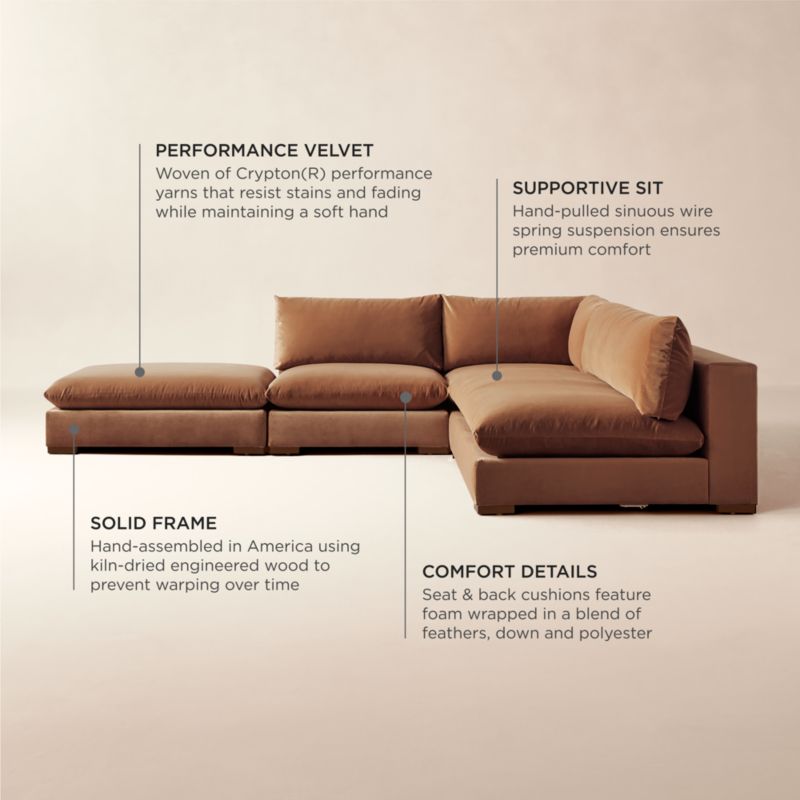 PERFORMANCE VELVET
Woven of Crypton(R) performance yarns that resist stains and fading while maintaining a soft hand

SUPPORTIVE SIT
Hand-pulled sinuous wire spring suspension ensures premium comfort

SOLID FRAME
Hand-assembled in America using kiln-dried engineered wood to prevent warping over time

COMFORT DETAILS
Seat & back cushions feature foam wrapped in a blend of feathers, down and polyester