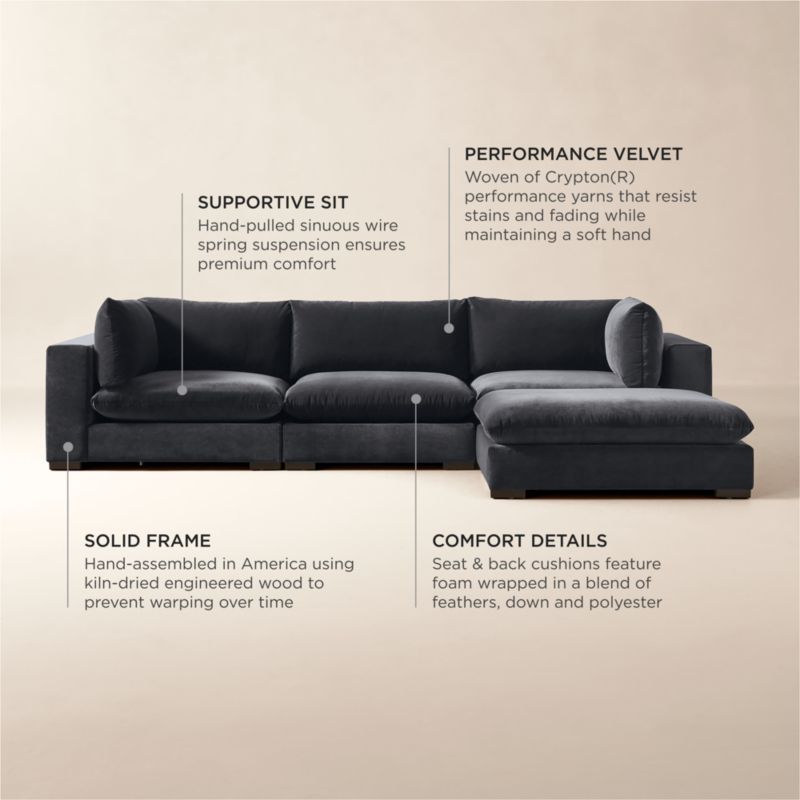 SUPPORTIVE SIT
Hand-pulled sinuous wire spring suspension ensures premium comfort

PERFORMANCE VELVET
Woven of Crypton(R) performance yarns that resist stains and fading while maintaining a soft hand

SOLID FRAME
Hand-assembled in America using kiln-dried engineered wood to prevent warping over time

COMFORT DETAILS
Seat & back cushions feature foam wrapped in a blend of feathers, down and polyester