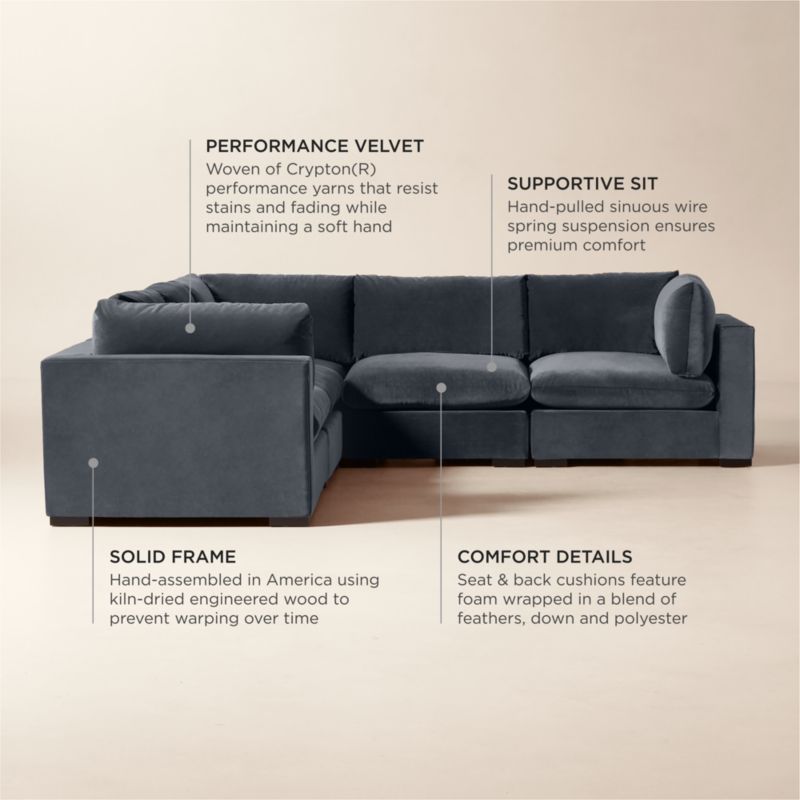 PERFORMANCE VELVET
Woven of Crypton(R) performance yarns that resist stains and fading while maintaining a soft hand

SUPPORTIVE SIT
Hand-pulled sinuous wire spring suspension ensures premium comfort

SOLID FRAME
Hand-assembled in America using kiln-dried engineered wood to prevent warping over time

COMFORT DETAILS
Seat & back cushions feature foam wrapped in a blend of feathers, down and polyester