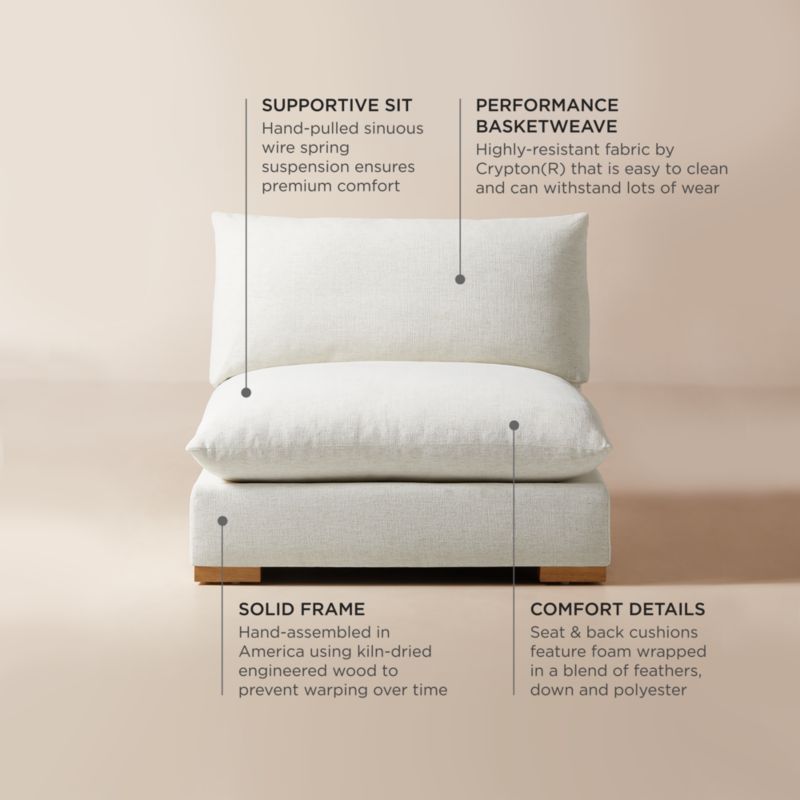 SUPPORTIVE SIT
Hand-pulled sinuous wire spring suspension ensures premium comfort

PERFORMANCE BASKETWEAVE
Highly-resistant fabric by Crypton(R) that is easy to clean and can withstand lots of wear

SOLID FRAME
Hand-assembled in America using kiln-dried engineered wood to prevent warping over time

COMFORT DETAILS
Seat & back cushions feature foam wrapped in a blend of feathers, down and polyester