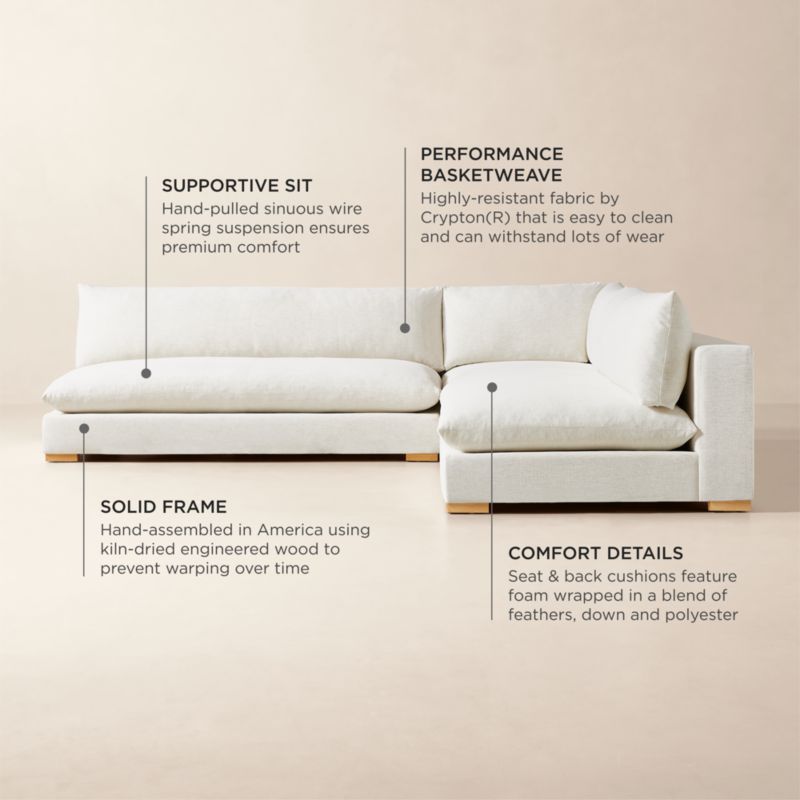 SUPPORTIVE SIT
Hand-pulled sinuous wire spring suspension ensures premium comfort

PERFORMANCE BASKETWEAVE
Highly-resistant fabric by Crypton(R) that is easy to clean and can withstand lots of wear

SOLID FRAME
Hand-assembled in America using kiln-dried engineered wood to prevent warping over time

COMFORT DETAILS
Seat & back cushions feature foam wrapped in a blend of feathers, down and polyester