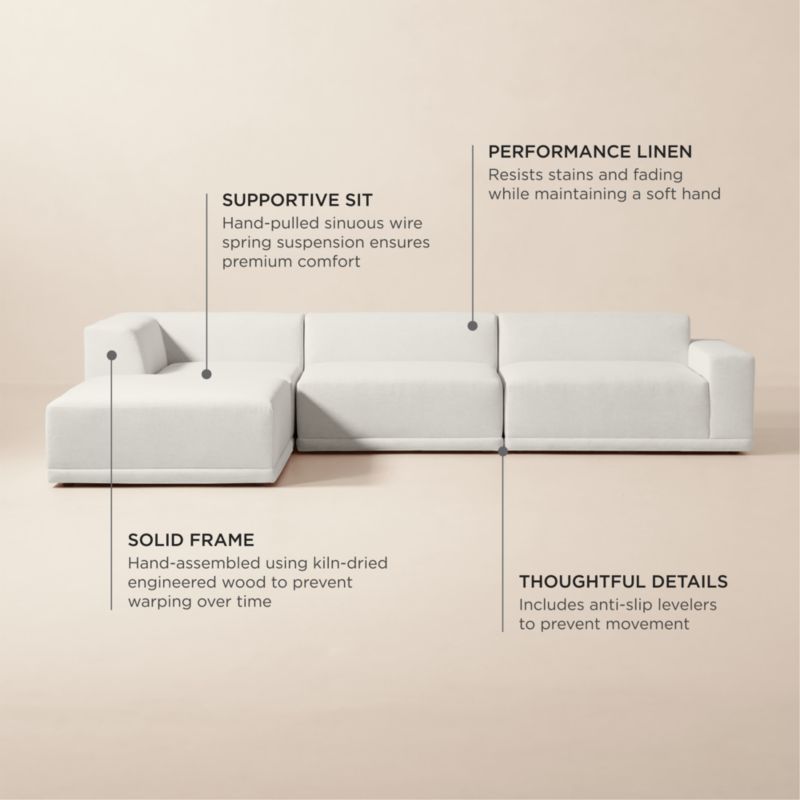 PERFORMANCE LINEN
Resists stains and fading while maintaining a soft hand

SUPPORTIVE SIT
Hand-pulled sinuous wire spring suspension ensures premium comfort

SOLID FRAME
Hand-assembled using kiln-dried engineered wood to prevent warping over time

THOUGHTFUL DETAILS
Includes anti-slip levelers to prevent movement