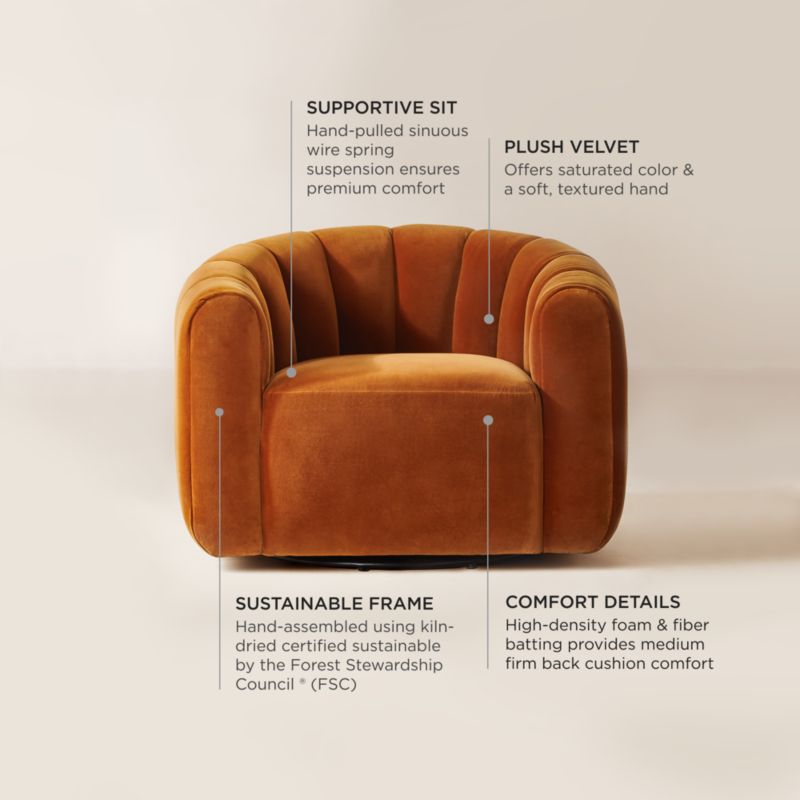 SUPPORTIVE SIT
Hand-pulled sinuous wire spring suspension ensures premium comfort

PLUSH VELVET
Offers saturated color & a soft, textured hand

SUSTAINABLE FRAME
Hand-assembled using kiln-dried certified sustainable by the Forest Stewardship Council ® (FSC)

COMFORT DETAILS
High-density foam & fiber batting provides medium firm back cushion comfort