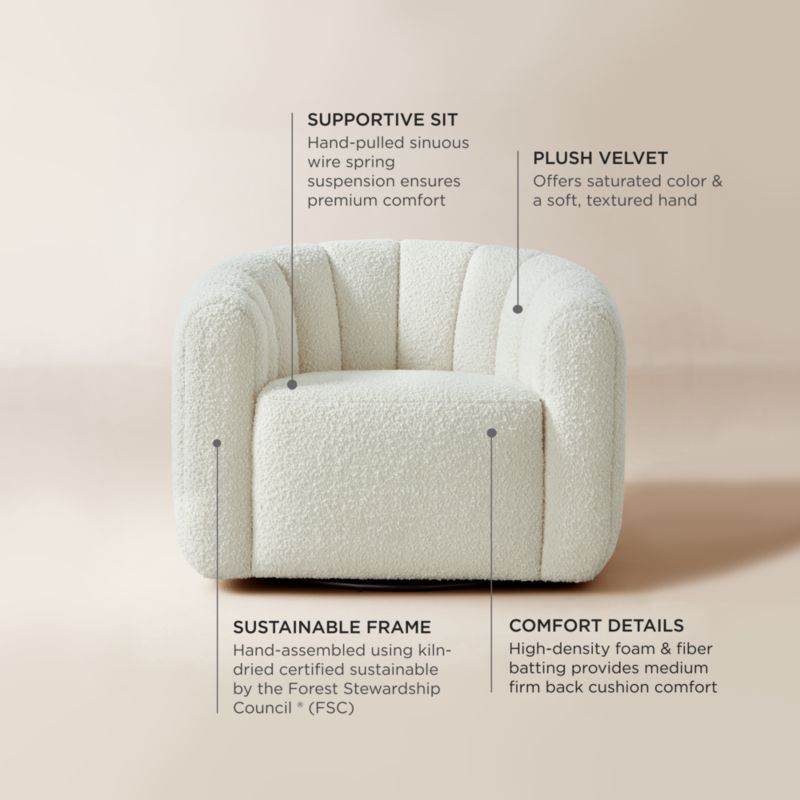 SUPPORTIVE SIT
Hand-pulled sinuous wire spring suspension ensures premium comfort

PLUSH VELVET
Offers saturated color & a soft, textured hand

SUSTAINABLE FRAME
Hand-assembled using kiln-dried certified sustainable by the Forest Stewardship Council ® (FSC)

COMFORT DETAILS
High-density foam & fiber batting provides medium firm back cushion comfort