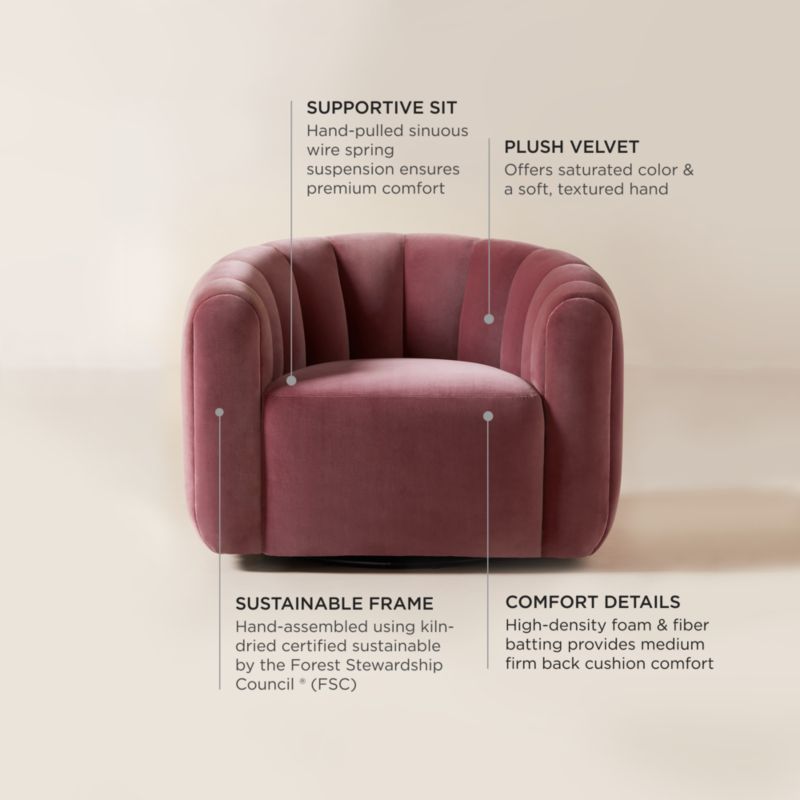 SUPPORTIVE SIT
Hand-pulled sinuous wire spring suspension ensures premium comfort

PLUSH VELVET
Offers saturated color & a soft, textured hand

SUSTAINABLE FRAME
Hand-assembled using kiln-dried certified sustainable by the Forest Stewardship Council ® (FSC)

COMFORT DETAILS
High-density foam & fiber batting provides medium firm back cushion comfort