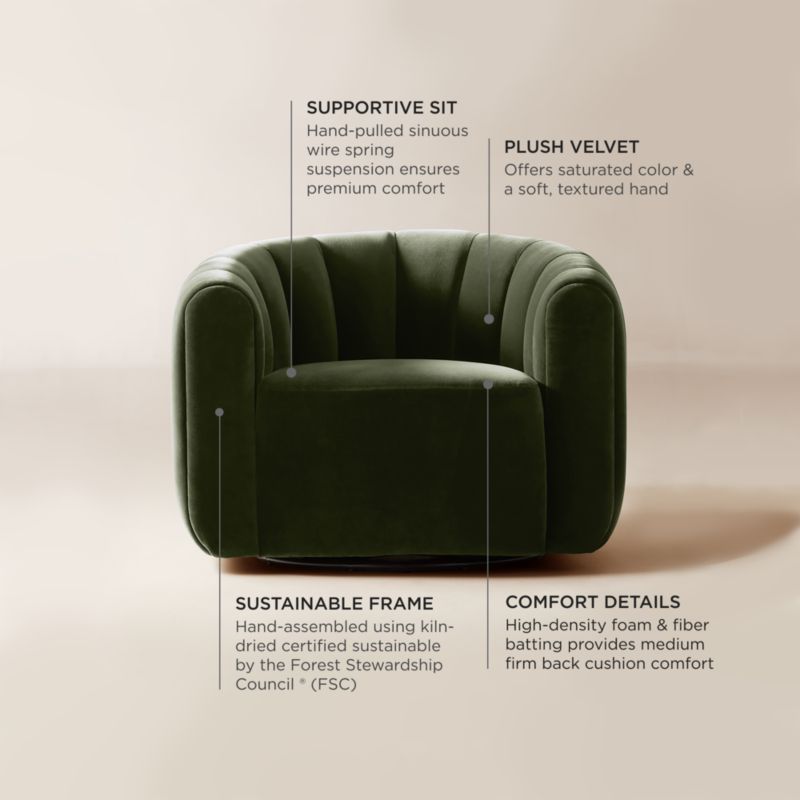 SUPPORTIVE SIT
Hand-pulled sinuous wire spring suspension ensures premium comfort

PLUSH VELVET
Offers saturated color & a soft, textured hand

SUSTAINABLE FRAME
Hand-assembled using kiln-dried certified sustainable by the Forest Stewardship Council ® (FSC)

COMFORT DETAILS
High-density foam & fiber batting provides medium firm back cushion comfort