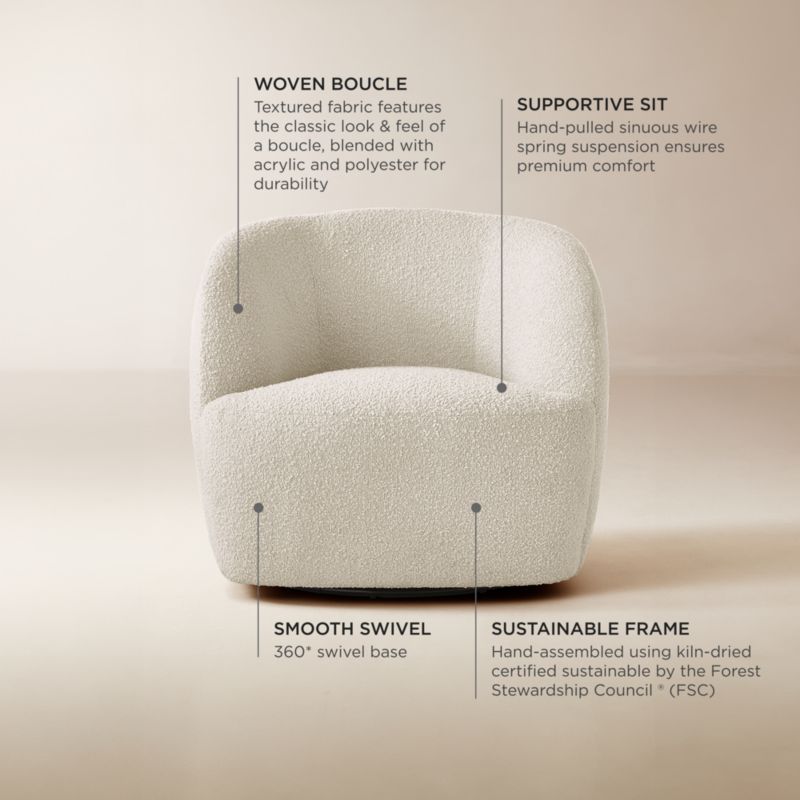 WOVEN BOUCLE
Textured fabric features the classic look & feel of a boucle, blended with acrylic and polyester for durability

SUPPORTIVE SIT
Hand-pulled sinuous wire spring suspension ensures premium comfort

SMOOTH SWIVEL
360° swivel base

SUSTAINABLE FRAME
Hand-assembled using kiln-dried certified sustainable by the Forest Stewardship Council ® (FSC)