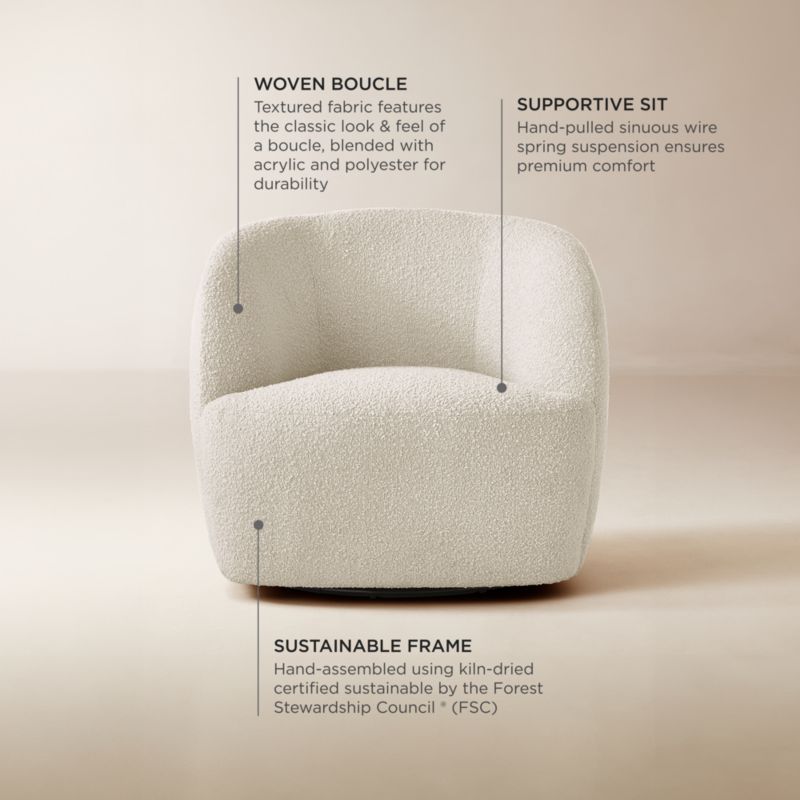 WOVEN BOUCLE
Textured fabric features the classic look & feel of a boucle, blended with acrylic and polyester for durability

SUPPORTIVE SIT
Hand-pulled sinuous wire spring suspension ensures premium comfort

SUSTAINABLE FRAME
Hand-assembled using kiln-dried certified sustainable by the Forest Stewardship Council ® (FSC)