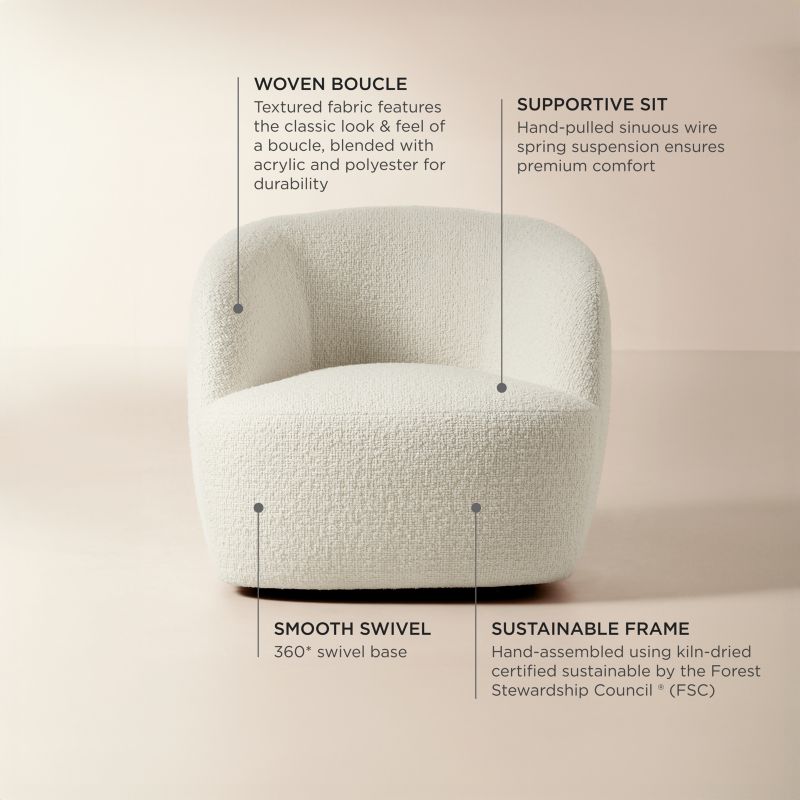 WOVEN BOUCLE
Textured fabric features the classic look & feel of a boucle, blended with acrylic and polyester for durability

SUPPORTIVE SIT
Hand-pulled sinuous wire spring suspension ensures premium comfort

SMOOTH SWIVEL
360* swivel base

SUSTAINABLE FRAME
Hand-assembled using kiln-dried certified sustainable by the Forest Stewardship Council ® (FSC)