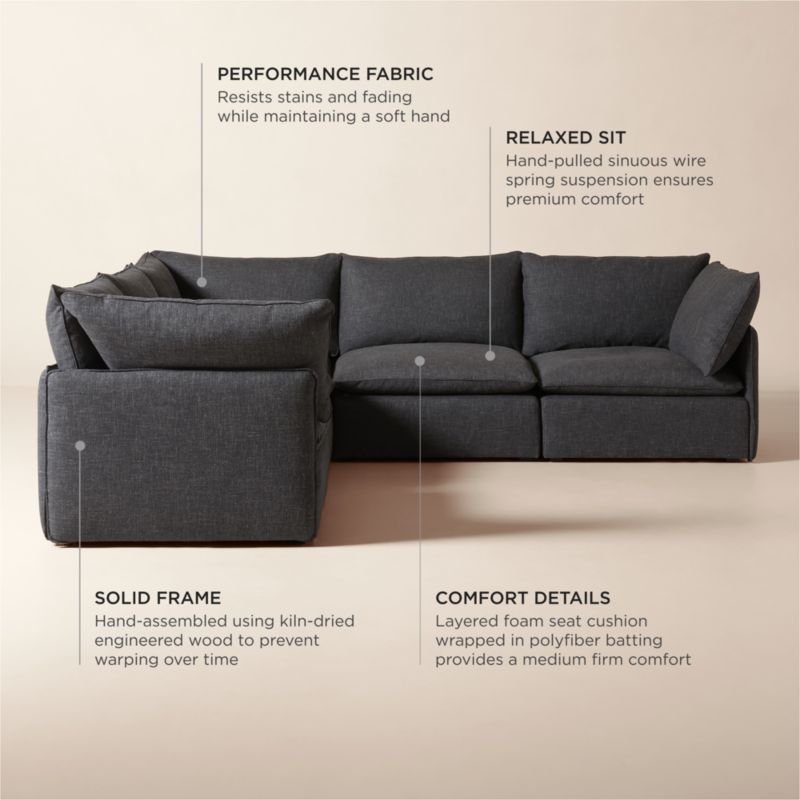 PERFORMANCE FABRIC
Resists stains and fading while maintaining a soft hand

RELAXED SIT
Hand-pulled sinuous wire spring suspension ensures premium comfort

SOLID FRAME
Hand-assembled using kiln-dried engineered wood to prevent warping over time

COMFORT DETAILS
Layered foam seat cushion wrapped in polyfiber batting provides a medium firm comfort