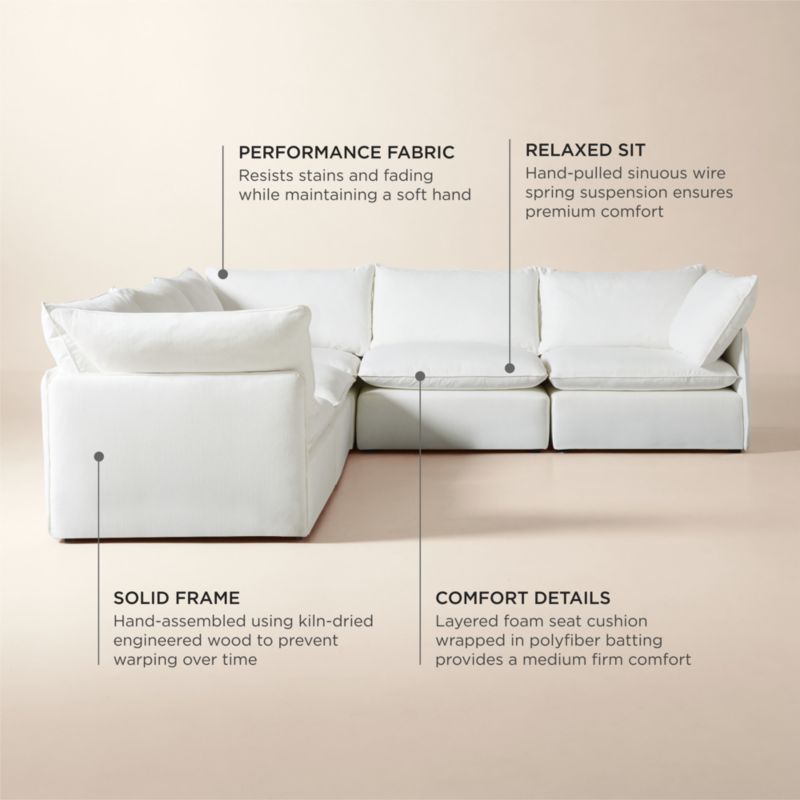 PERFORMANCE FABRIC
Resists stains and fading while maintaining a soft hand

RELAXED SIT
Hand-pulled sinuous wire spring suspension ensures premium comfort

SOLID FRAME
Hand-assembled using kiln-dried engineered wood to prevent warping over time

COMFORT DETAILS
Layered foam seat cushion wrapped in polyfiber batting provides a medium firm comfort