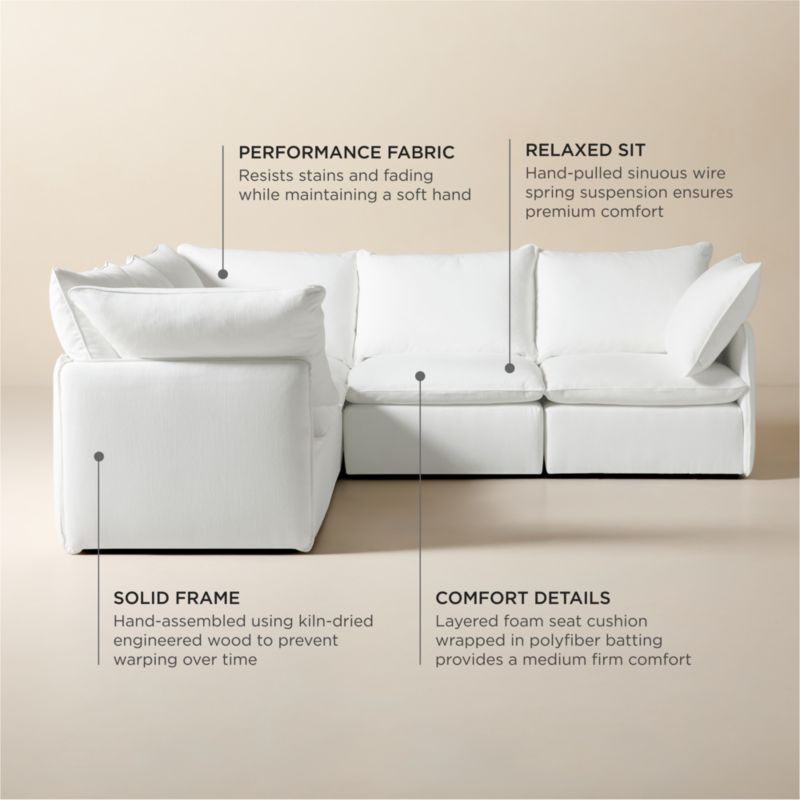 PERFORMANCE FABRIC
Resists stains and fading while maintaining a soft hand

RELAXED SIT
Hand-pulled sinuous wire spring suspension ensures premium comfort

SOLID FRAME
Hand-assembled using kiln-dried engineered wood to prevent warping over time

COMFORT DETAILS
Layered foam seat cushion wrapped in polyfiber batting provides a medium firm comfort