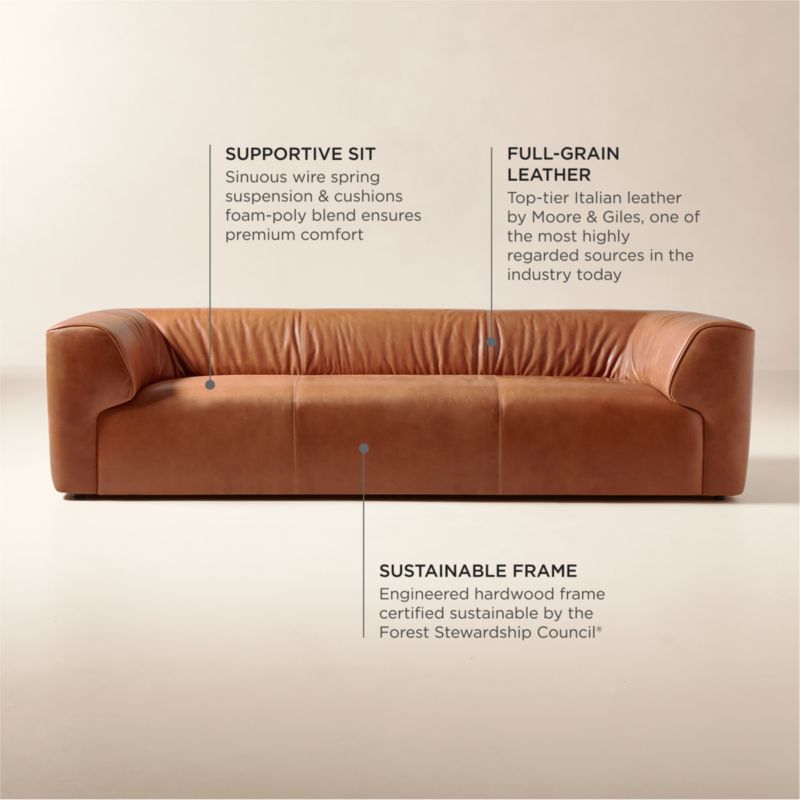 SUPPORTIVE SIT
Sinuous wire spring suspension & cushions foam-poly blend ensures premium comfort

FULL-GRAIN LEATHER
Top-tier Italian leather by Moore & Giles, one of the most highly regarded sources in the industry today

SUSTAINABLE FRAME
Engineered hardwood frame certified sustainable by the Forest Stewardship Council®