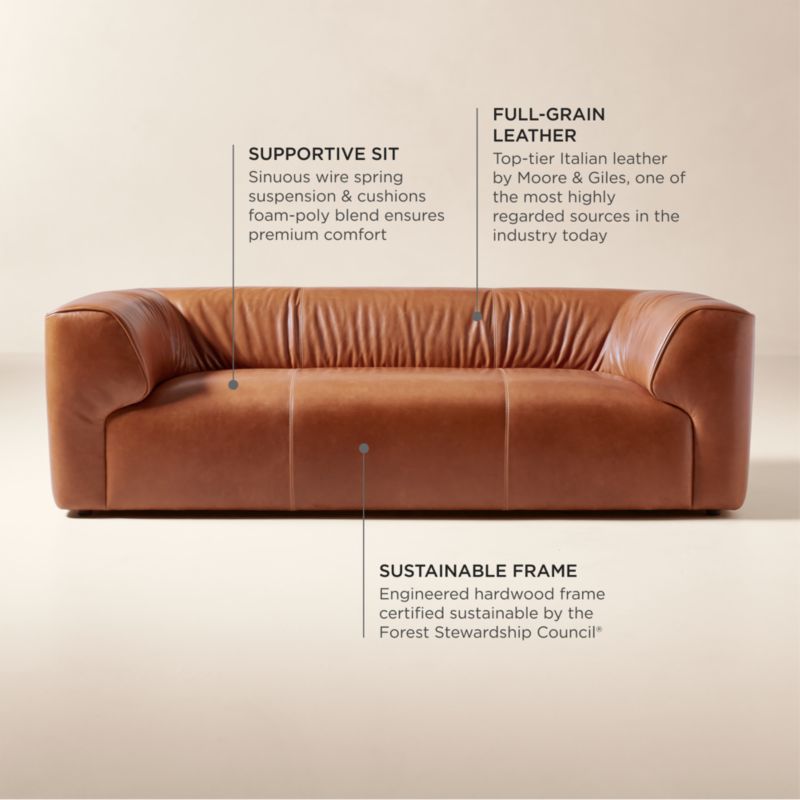 SUPPORTIVE SIT
Sinuous wire spring suspension & cushions foam-poly blend ensures premium comfort

FULL-GRAIN LEATHER
Top-tier Italian leather by Moore & Giles, one of the most highly regarded sources in the industry today

SUSTAINABLE FRAME
Engineered hardwood frame certified sustainable by the Forest Stewardship Council®