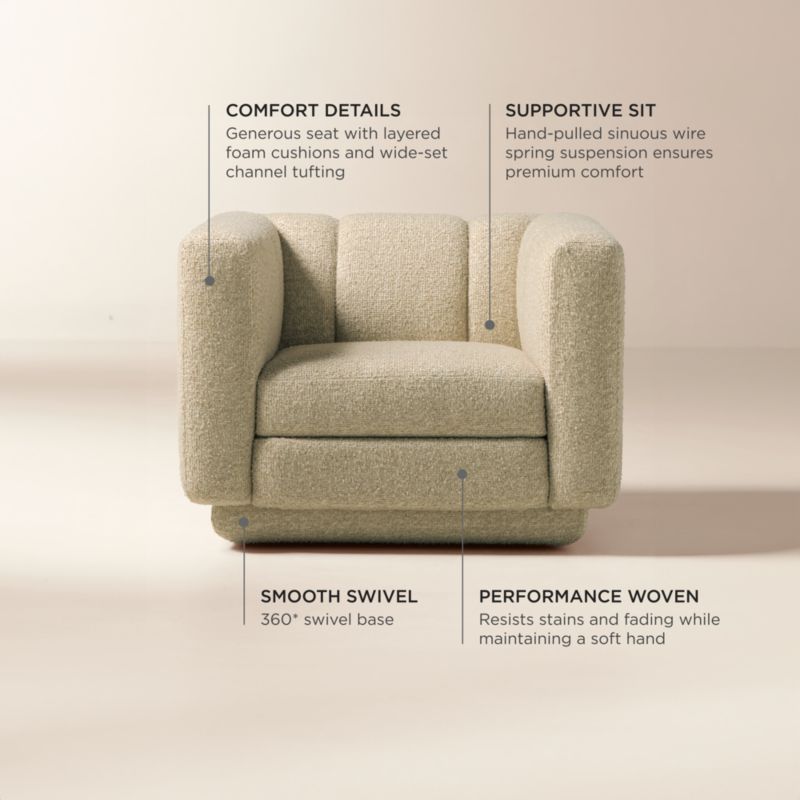 COMFORT DETAILS
Generous seat with layered foam cushions and wide-set channel tufting

SUPPORTIVE SIT
Hand-pulled sinuous wire spring suspension ensures premium comfort

SMOOTH SWIVEL
360° swivel base

PERFORMANCE WOVEN
Resists stains and fading while maintaining a soft hand