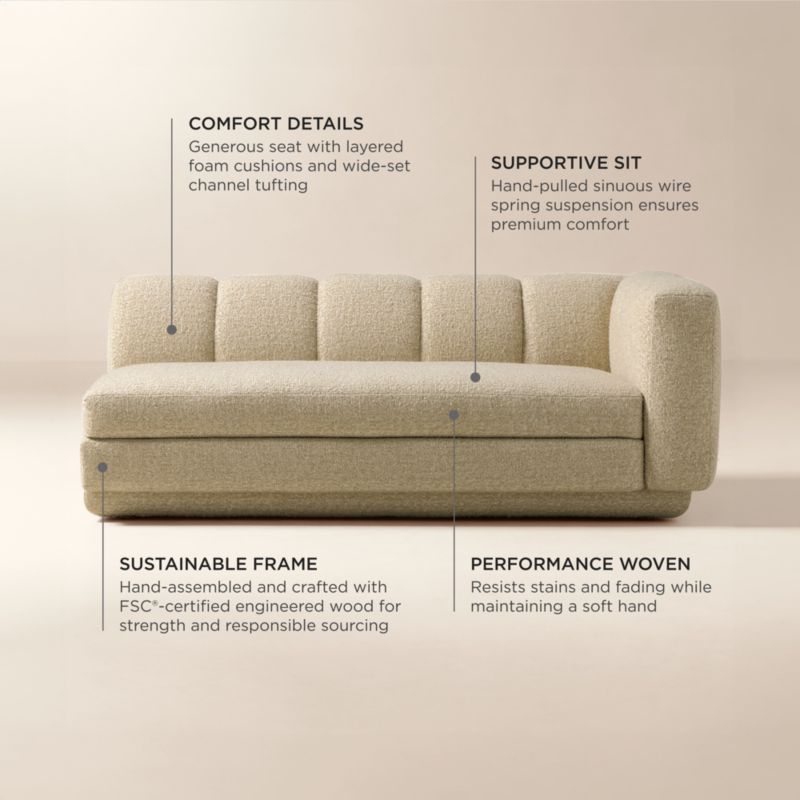 COMFORT DETAILS
Generous seat with layered foam cushions and wide-set channel tufting

SUPPORTIVE SIT
Hand-pulled sinuous wire spring suspension ensures premium comfort

SUSTAINABLE FRAME
Hand-assembled and crafted with FSC®-certified engineered wood for strength and responsible sourcing

PERFORMANCE WOVEN
Resists stains and fading while maintaining a soft hand