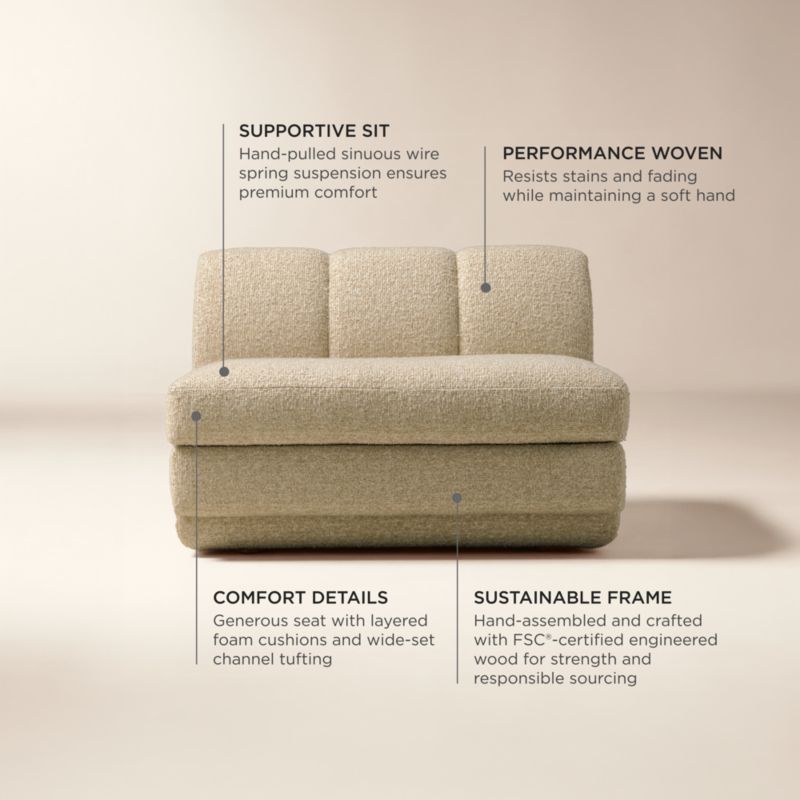 SUPPORTIVE SIT
Hand-pulled sinuous wire spring suspension ensures premium comfort

PERFORMANCE WOVEN
Resists stains and fading while maintaining a soft hand

COMFORT DETAILS
Generous seat with layered foam cushions and wide-set channel tufting

SUSTAINABLE FRAME
Hand-assembled and crafted with FSC®-certified engineered wood for strength and responsible sourcing