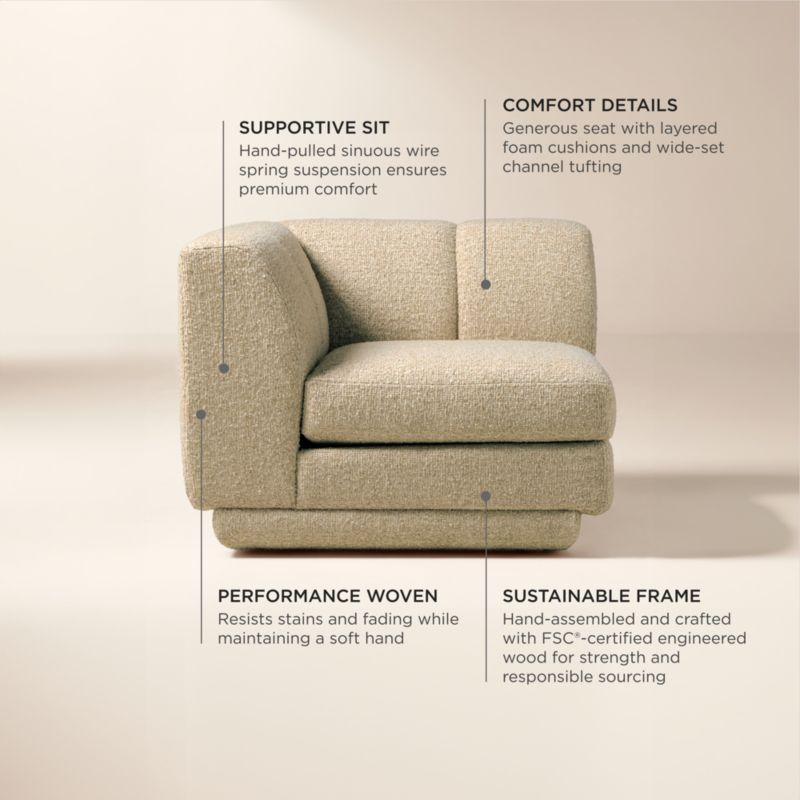 SUPPORTIVE SIT
Hand-pulled sinuous wire spring suspension ensures premium comfort

COMFORT DETAILS
Generous seat with layered foam cushions and wide-set channel tufting

PERFORMANCE WOVEN
Resists stains and fading while maintaining a soft hand

SUSTAINABLE FRAME
Hand-assembled and crafted with FSC®-certified engineered wood for strength and responsible sourcing