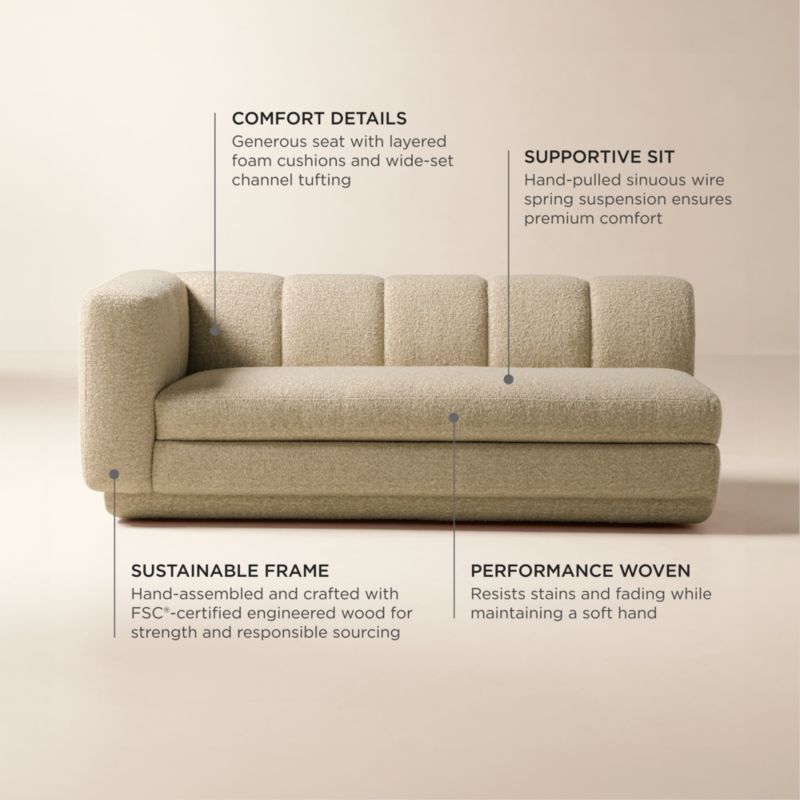 COMFORT DETAILS
Generous seat with layered foam cushions and wide-set channel tufting

SUPPORTIVE SIT
Hand-pulled sinuous wire spring suspension ensures premium comfort

SUSTAINABLE FRAME
Hand-assembled and crafted with FSC®-certified engineered wood for strength and responsible sourcing

PERFORMANCE WOVEN
Resists stains and fading while maintaining a soft hand