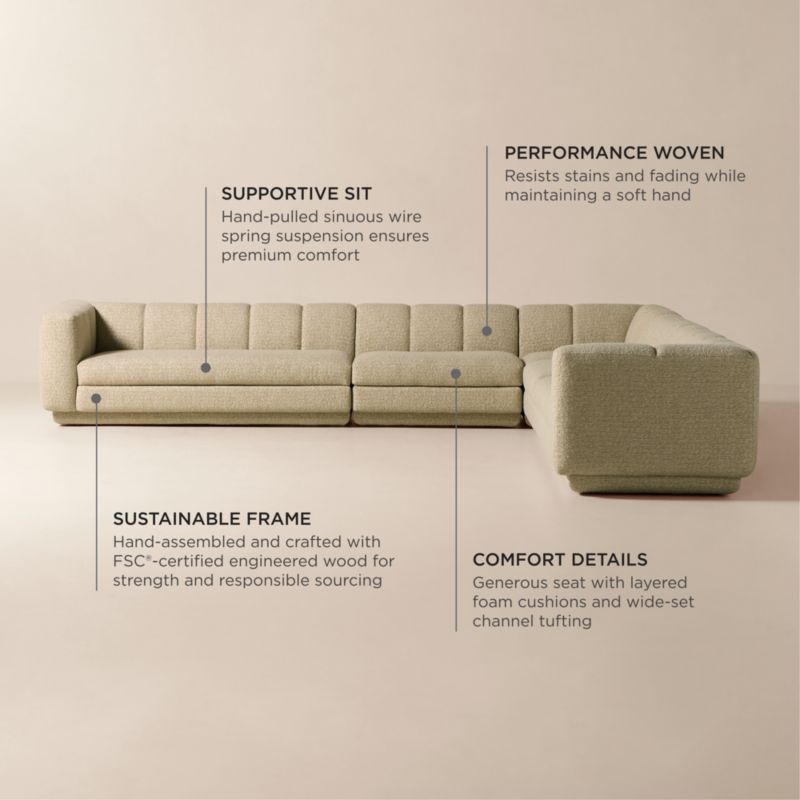 SUPPORTIVE SIT
Hand-pulled sinuous wire spring suspension ensures premium comfort

PERFORMANCE WOVEN
Resists stains and fading while maintaining a soft hand

SUSTAINABLE FRAME
Hand-assembled and crafted with FSC®-certified engineered wood for strength and responsible sourcing

COMFORT DETAILS
Generous seat with layered foam cushions and wide-set channel tufting